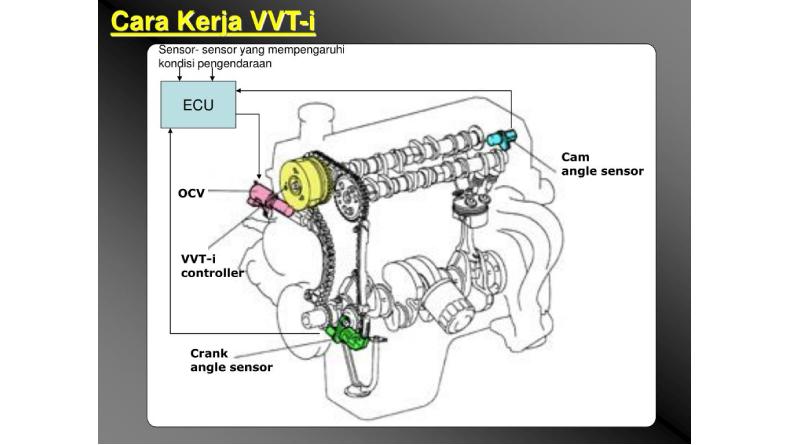 Cara Kerja VVT-i

Sensor- sensor yang mempengaruhi kondisi pengendaraan

ECU

Cam angle sensor

OCV

VVT-i controller

Crank angle sensor