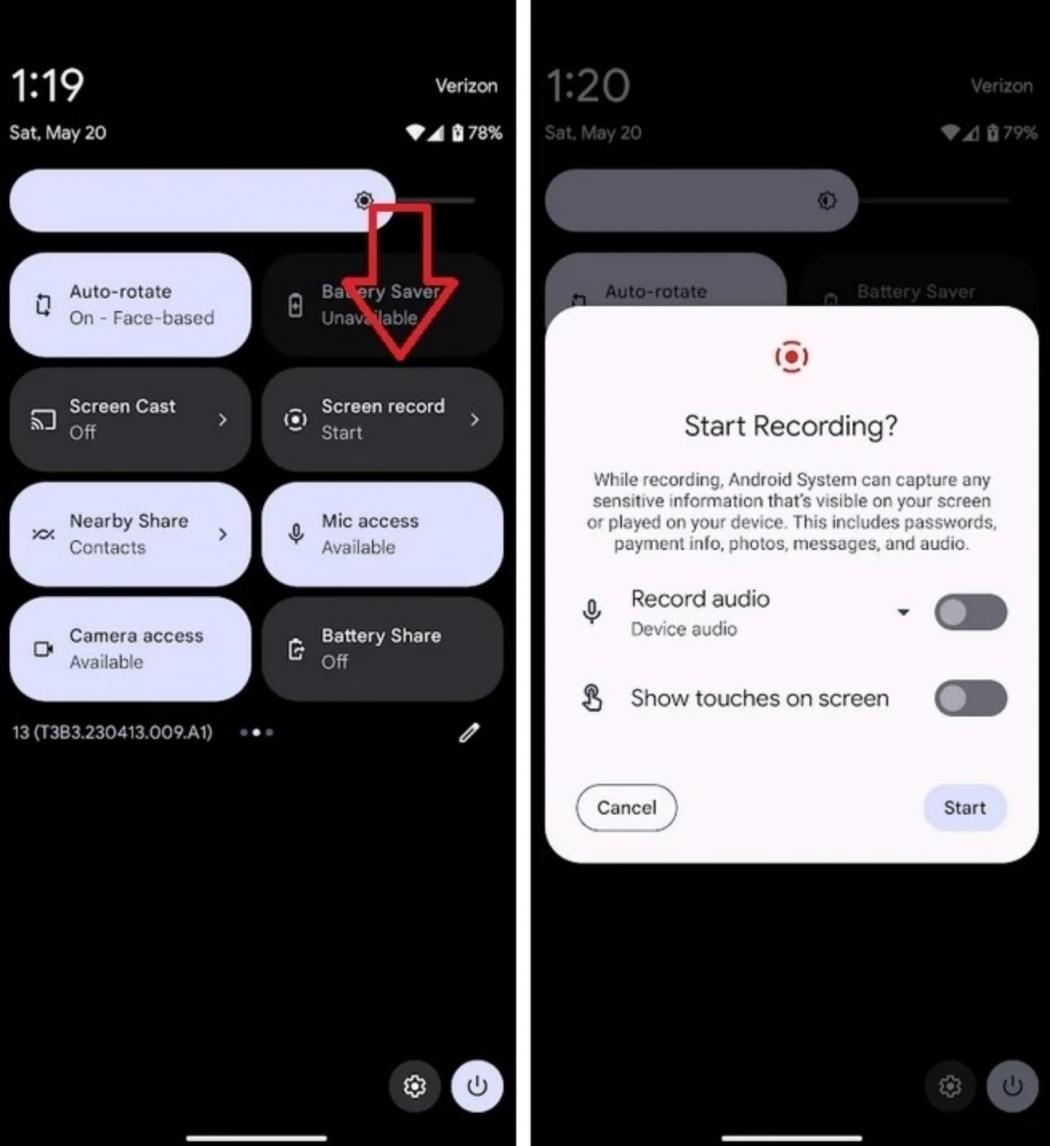 1:19
Verizon
Sat, May 20
78%

Auto-rotate
On - Face-based

Battery Saver
Unavailable

Screen Cast
Off

Screen record
Start

Nearby Share
Contacts

Mic access
Available

Camera access
Available

Battery Share
Off

13 (T3B3.230413.009.A1)

1:20
Verizon
Sat, May 20
79%

Auto-rotate

Battery Saver

Start Recording?

While recording, Android System can capture any sensitive information that's visible on your screen or played on your device. This includes passwords, payment info, photos, messages, and audio.

Record audio
Device audio

Show touches on screen

Cancel

Start