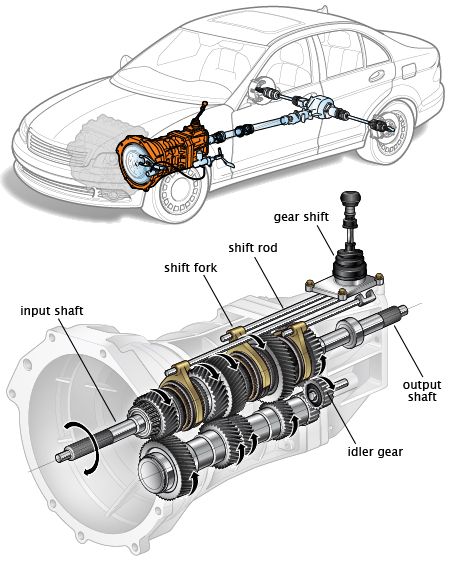 gear shift
shift rod
shift fork
input shaft
output shaft
idler gear